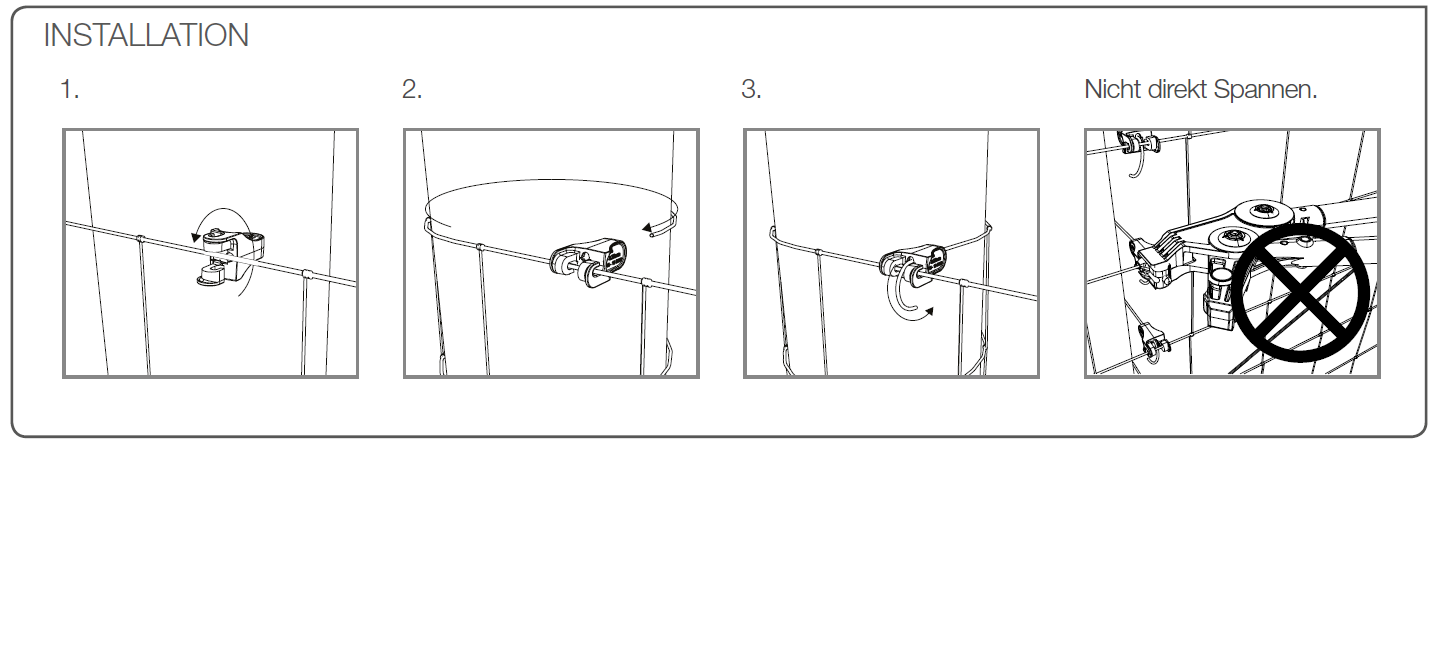 INSTALLATION

1.

2.

3.

Nicht direkt Spannen.